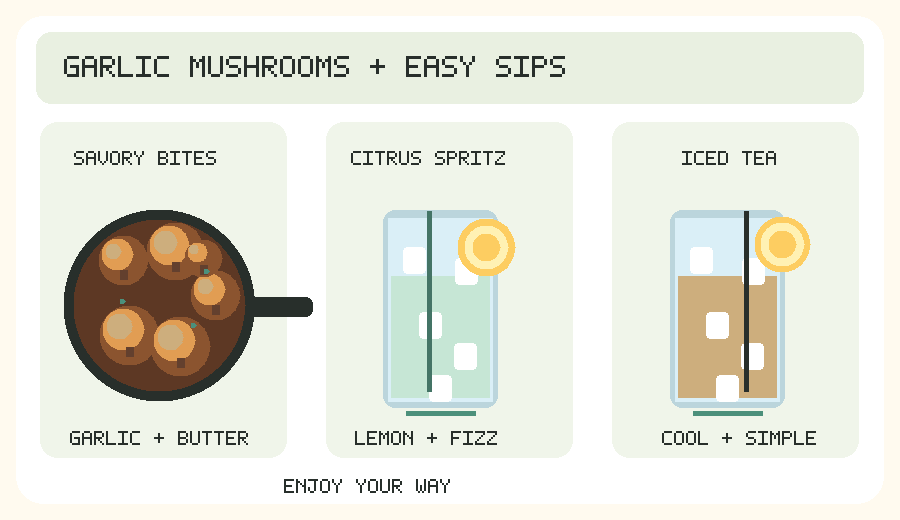 GARLIC MUSHROOMS + EASY SIPS

SAVORY BITES

GARLIC + BUTTER

CITRUS SPRITZ

LEMON + FIZZ

ICED TEA

COOL + SIMPLE

ENJOY YOUR WAY