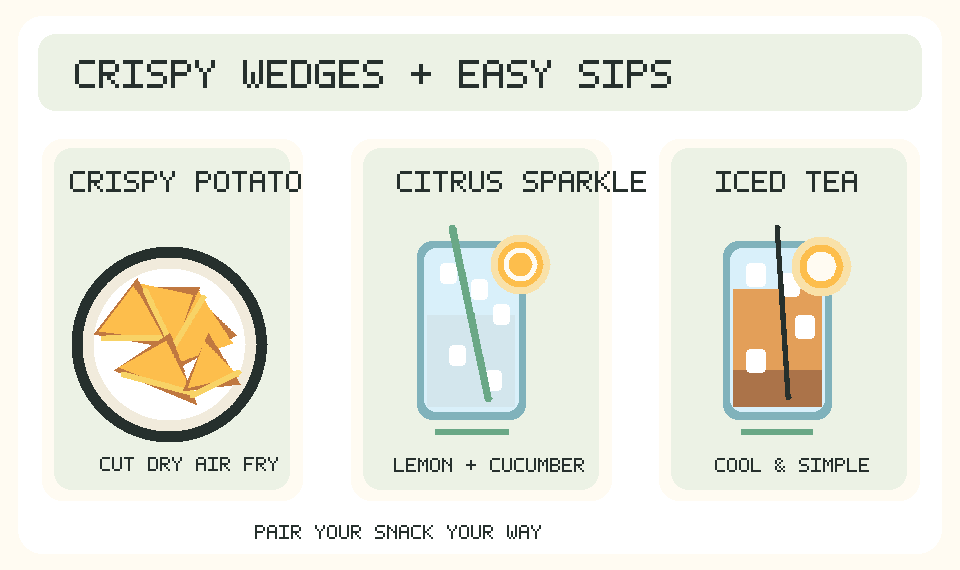 CRISPY WEDGES + EASY SIPS

CRISPY POTATO

CUT DRY AIR FRY

CITRUS SPARKLE

LEMON + CUCUMBER

ICED TEA

COOL & SIMPLE

PAIR YOUR SNACK YOUR WAY